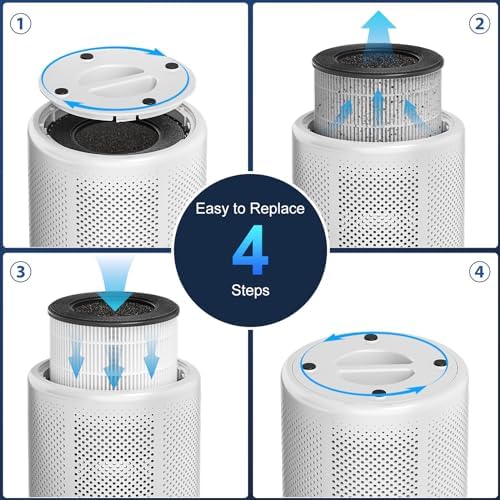 1

2

Easy to Replace
4
Steps

3

4