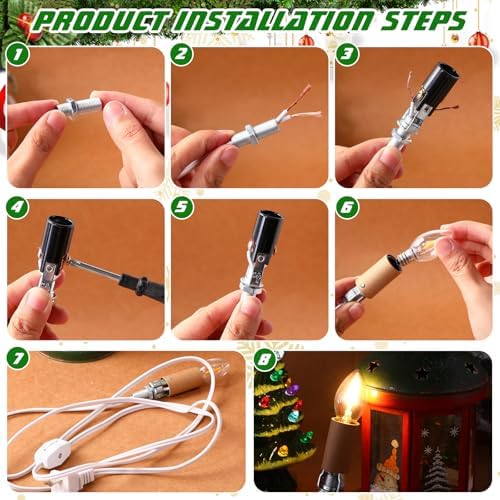 PRODUCT INSTALLATION STEPS

1

2

3

4

5

6

7

8