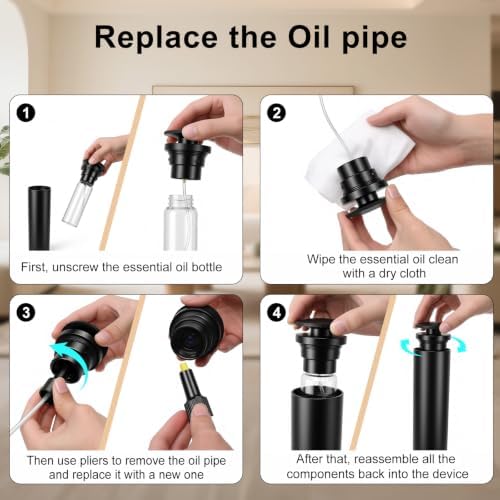 Replace the Oil pipe

1

First, unscrew the essential oil bottle

2

Wipe the essential oil clean with a dry cloth

3

Then use pliers to remove the oil pipe and replace it with a new one

4

After that, reassemble all the components back into the device