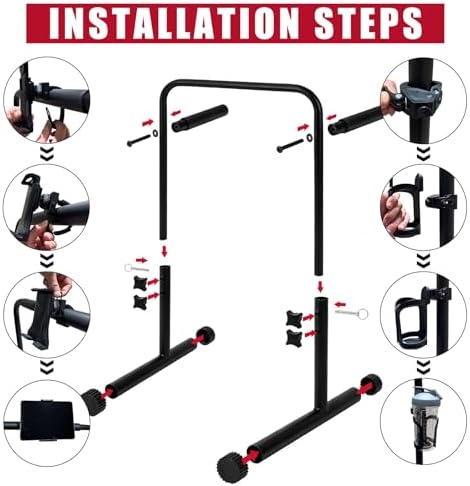 INSTALLATION STEPS