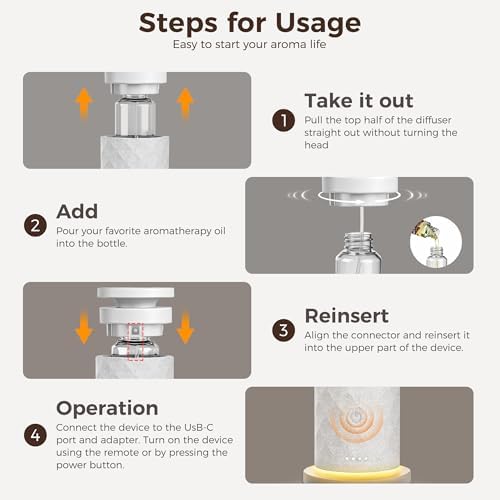 Steps for Usage
Easy to start your aroma life

1 Take it out
Pull the top half of the diffuser straight out without turning the head

2 Add
Pour your favorite aromatherapy oil into the bottle.

3 Reinsert
Align the connector and reinsert it into the upper part of the device.

4 Operation
Connect the device to the UsB-C port and adapter. Turn on the device using the remote or by pressing the power button.