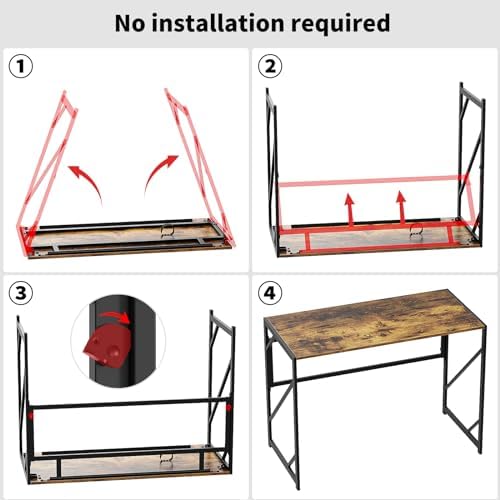 No installation required

1

2

3

4