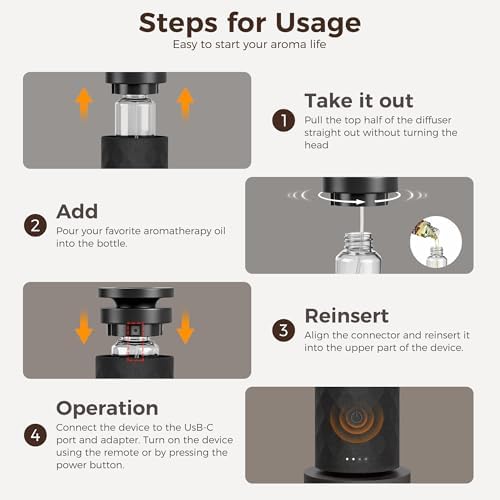 Steps for Usage
Easy to start your aroma life

1 Take it out
Pull the top half of the diffuser straight out without turning the head

2 Add
Pour your favorite aromatherapy oil into the bottle.

3 Reinsert
Align the connector and reinsert it into the upper part of the device.

4 Operation
Connect the device to the UsB-C port and adapter. Turn on the device using the remote or by pressing the power button.