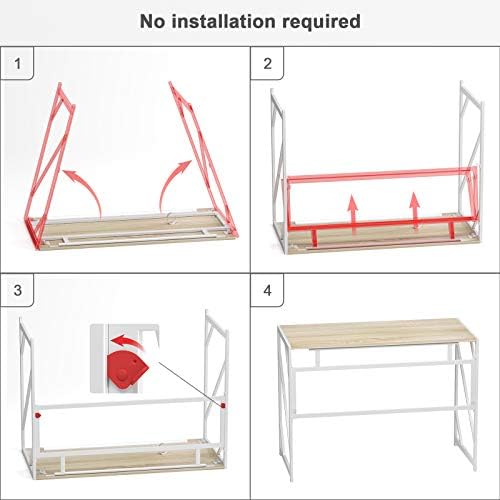 No installation required

1

2

3

4