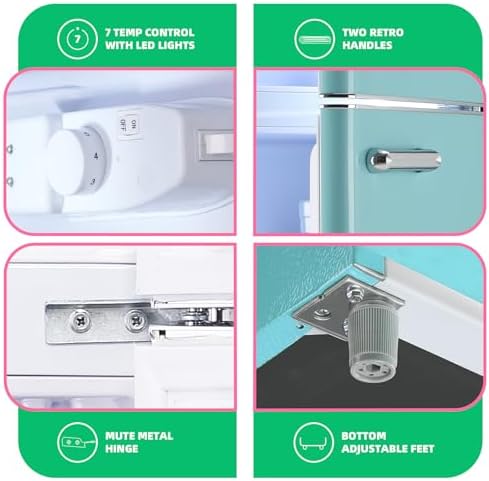 7

7 TEMP CONTROL WITH LED LIGHTS

TWO RETRO HANDLES

ON
OFF

4
3

MUTE METAL HINGE

BOTTOM ADJUSTABLE FEET