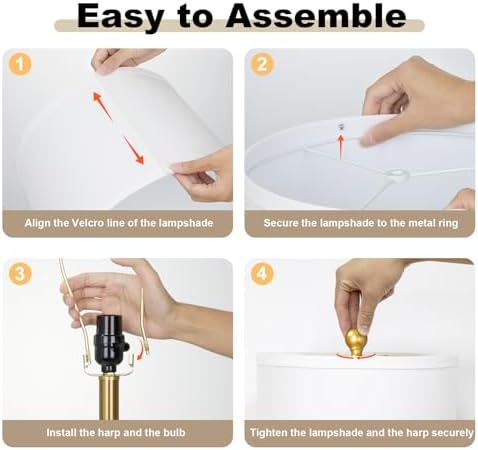 Easy to Assemble

1

Align the Velcro line of the lampshade

2

Secure the lampshade to the metal ring

3

Install the harp and the bulb

4

Tighten the lampshade and the harp securely