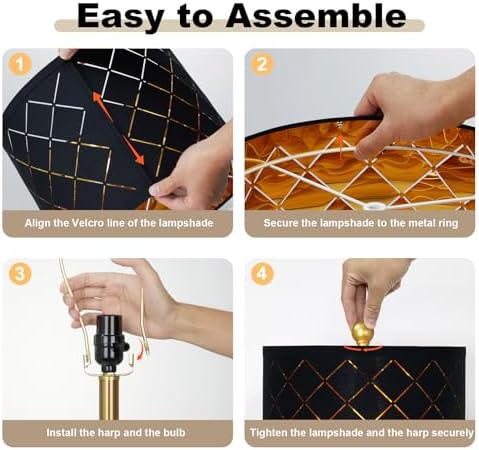 Easy to Assemble

1

Align the Velcro line of the lampshade

2

Secure the lampshade to the metal ring

3

Install the harp and the bulb

4

Tighten the lampshade and the harp securely